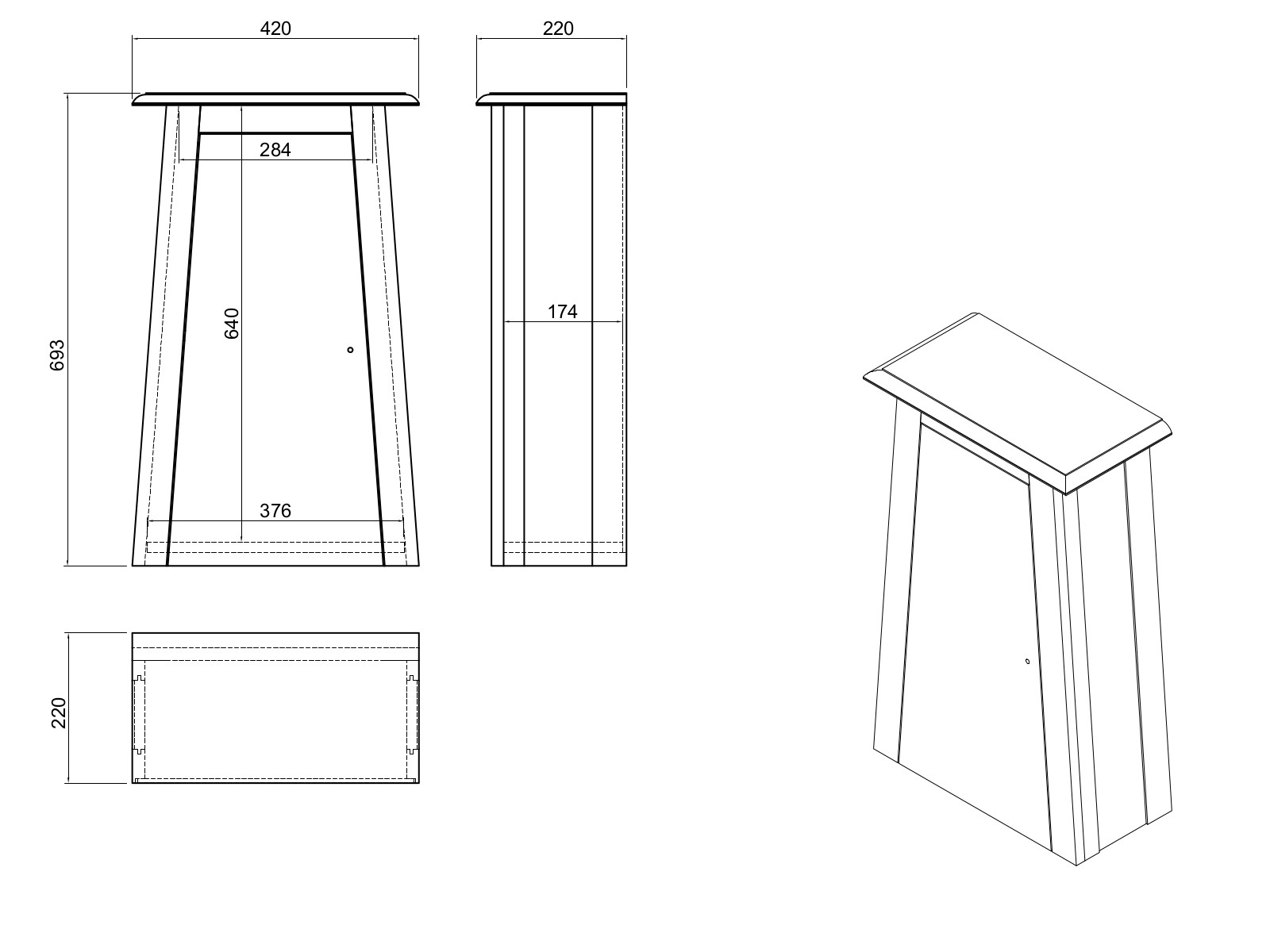 420

220

284

693

640

174

376

220